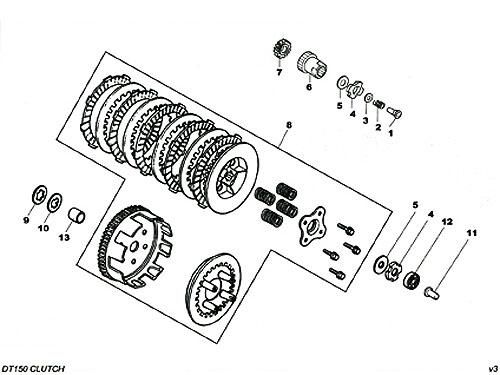 7
6
5
4
3
2
1
8
9
10
13
5
4
12
11
DT150 CLUTCH
v3